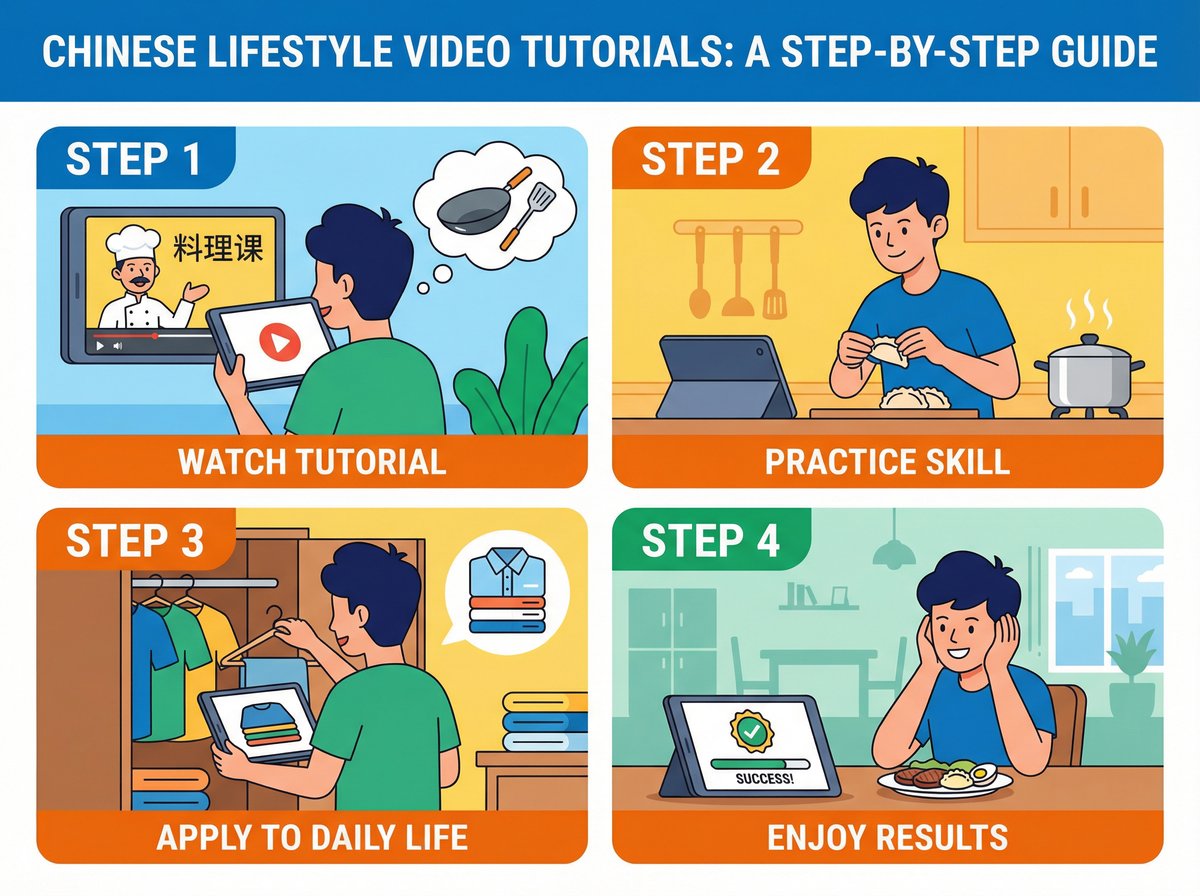 CHINESE LIFESTYLE VIDEO TUTORIALS: A STEP-BY-STEP GUIDE

STEP 1

料理课

WATCH TUTORIAL

STEP 2

PRACTICE SKILL

STEP 3

APPLY TO DAILY LIFE

STEP 4

SUCCESS!

ENJOY RESULTS